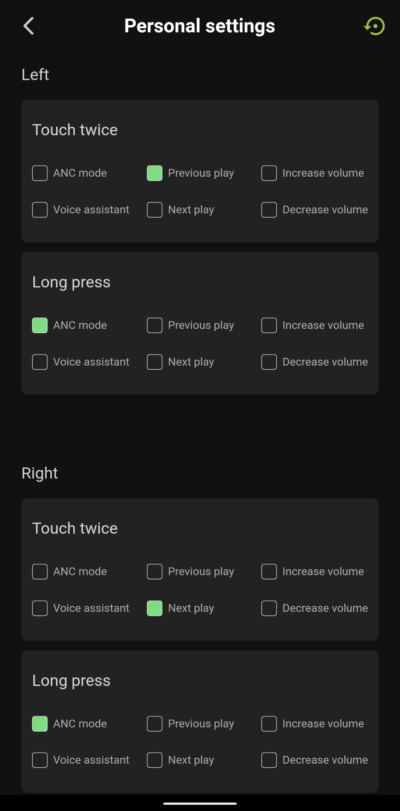 Personal settings

Left

Touch twice

ANC mode
Previous play
Increase volume
Voice assistant
Next play
Decrease volume

Long press

ANC mode
Previous play
Increase volume
Voice assistant
Next play
Decrease volume

Right

Touch twice

ANC mode
Previous play
Increase volume
Voice assistant
Next play
Decrease volume

Long press

ANC mode
Previous play
Increase volume
Voice assistant
Next play
Decrease volume